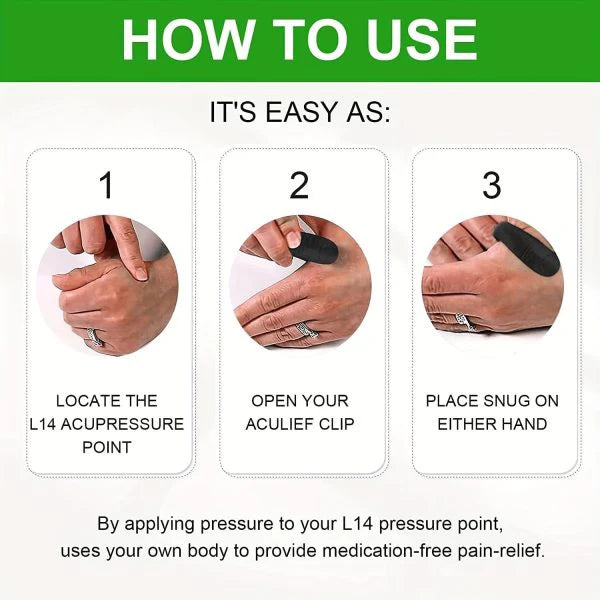 HOW TO USE

IT'S EASY AS:

1

LOCATE THE L14 ACUPRESSURE POINT

2

OPEN YOUR ACULIEF CLIP

3

PLACE SNUG ON EITHER HAND

By applying pressure to your L14 pressure point, uses your own body to provide medication-free pain-relief.